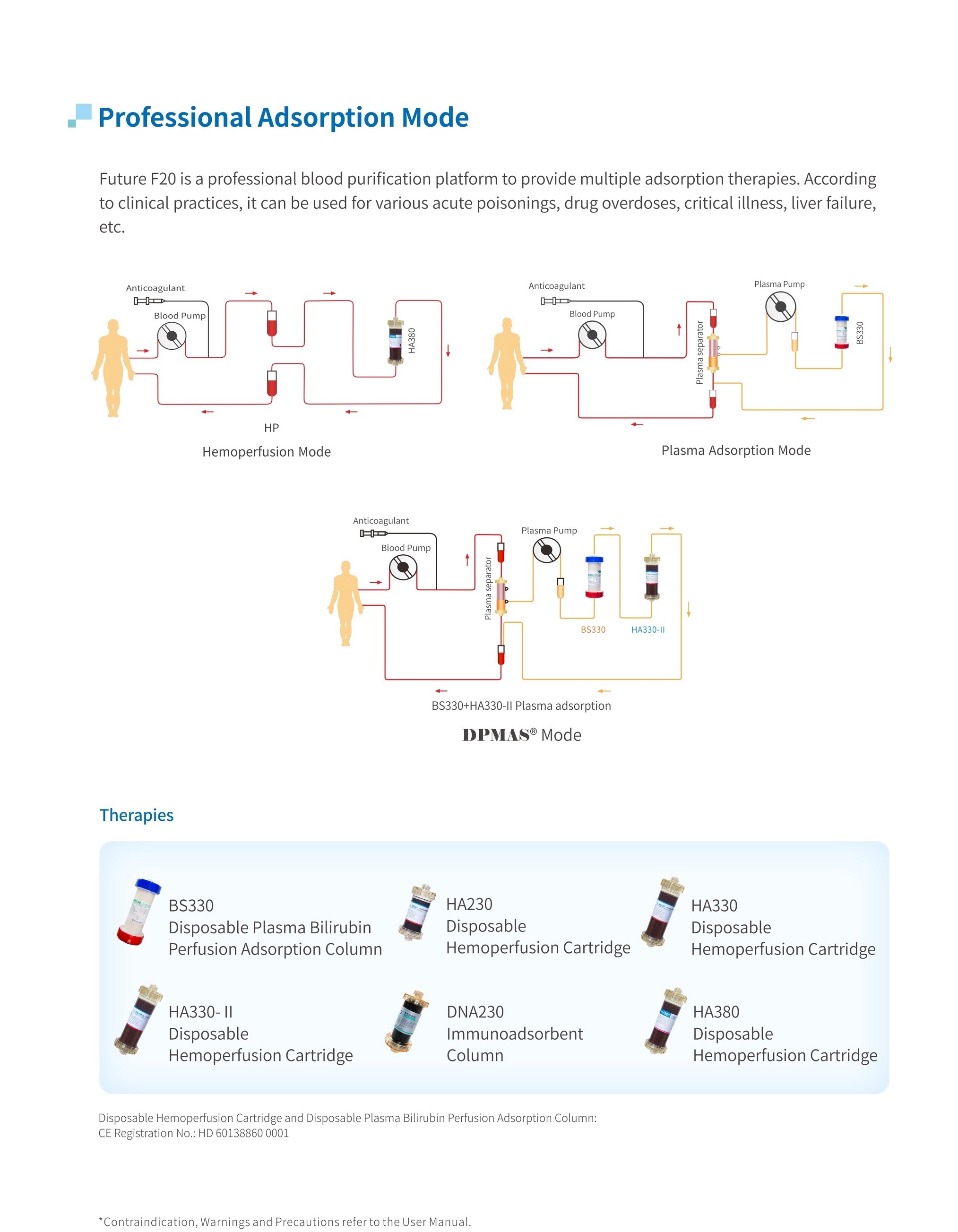 Professional Adsorption Mode

Future F20 is a professional blood purification platform to provide multiple adsorption therapies. According to clinical practices, it can be used for various acute poisonings, drug overdoses, critical illness, liver failure, etc.

Anticoagulant
Blood Pump
HA380
HP
Hemoperfusion Mode

Anticoagulant
Blood Pump
Plasma separator
Plasma Pump
BS330
Plasma Adsorption Mode

Anticoagulant
Blood Pump
Plasma separator
Plasma Pump
BS330
HA330-II
BS330+HA330-II Plasma adsorption
DPMAS® Mode

Therapies

BS330
Disposable Plasma Bilirubin Perfusion Adsorption Column

HA230
Disposable Hemoperfusion Cartridge

HA330
Disposable Hemoperfusion Cartridge

HA330- II
Disposable Hemoperfusion Cartridge

DNA230
Immunoadsorbent Column

HA380
Disposable Hemoperfusion Cartridge

Disposable Hemoperfusion Cartridge and Disposable Plasma Bilirubin Perfusion Adsorption Column:
CE Registration No.: HD 60138860 0001

*Contraindication, Warnings and Precautions refer to the User Manual.